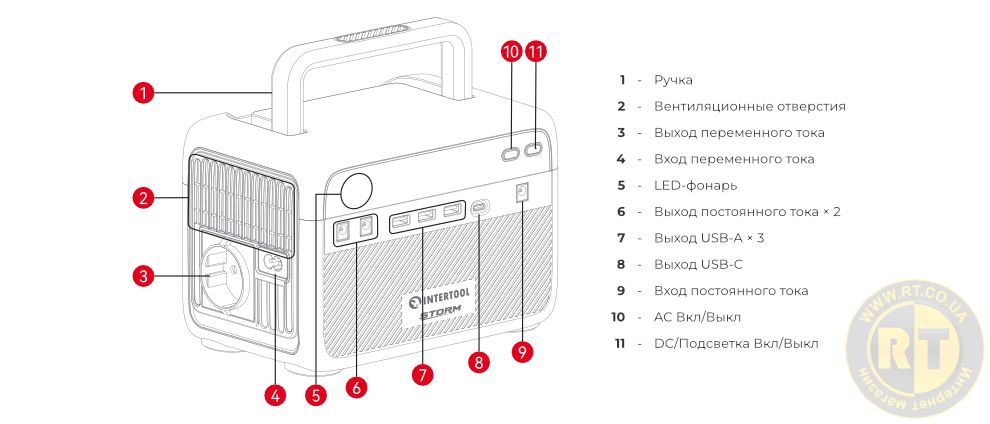 1
2
3
4
5
6
7
8
9
10
11

INTERTOOL
STORM

1 - Ручка
2 - Вентиляционные отверстия
3 - Выход переменного тока
4 - Вход переменного тока
5 - LED-фонарь
6 - Выход постоянного тока × 2
7 - Выход USB-A × 3
8 - Выход USB-C
9 - Вход постоянного тока
10 - AC Вкл/Выкл
11 - DC/Подсветка Вкл/Выкл

WWW.RT.CO.UA
RT
Интернет магазин