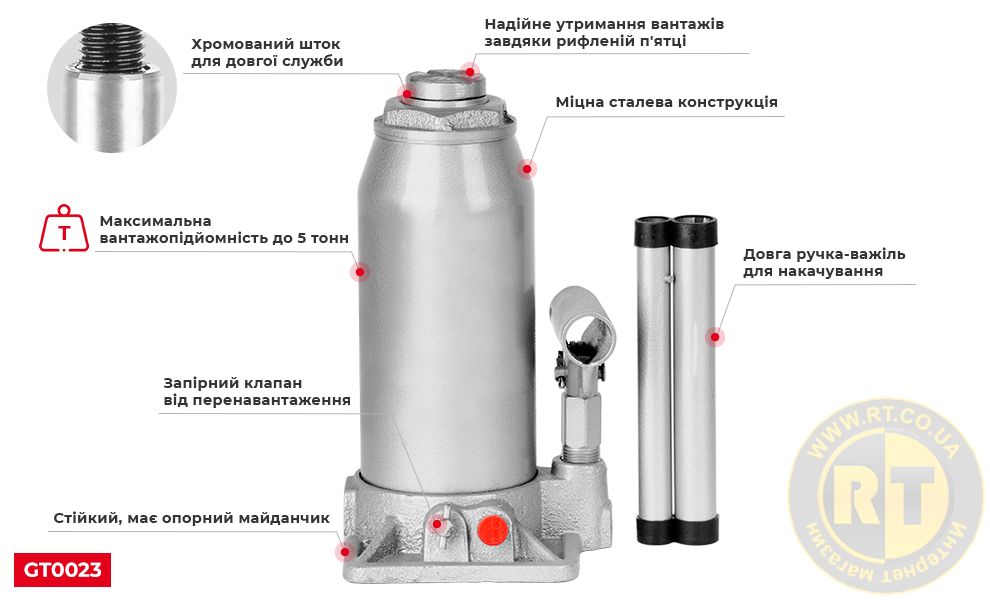 Хромований шток для довгої служби

Надійне утримання вантажів завдяки рифленій п'ятці

Міцна сталева конструкція

T

Максимальна вантажопідйомність до 5 тонн

Довга ручка-важіль для накачування

Запірний клапан від перенавантаження

Стійкий, має опорний майданчик

GT0023

WWW.RT.CO.UA

RT

Інтернет магазин