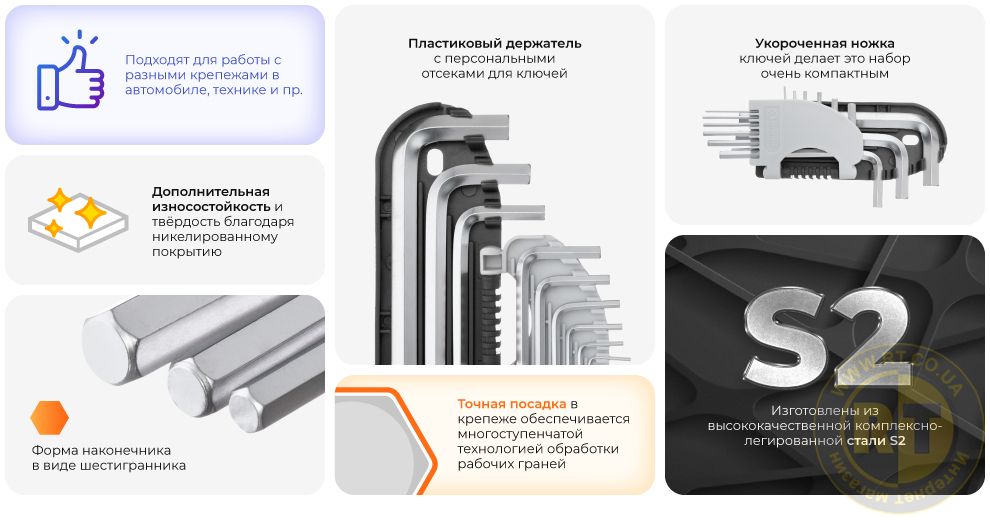 Подходят для работы с разными крепежами в автомобиле, технике и пр.

Дополнительная износостойкость и твёрдость благодаря никелированному покрытию

Форма наконечника в виде шестигранника

Пластиковый держатель с персональными отсеками для ключей

Точная посадка в крепеже обеспечивается многоступенчатой технологией обработки рабочих граней

Укороченная ножка ключей делает это набор очень компактным

S2

Изготовлены из высококачественной комплексно-легированной стали S2

WWW.RT.CO.UA
RT
Интернет магазин