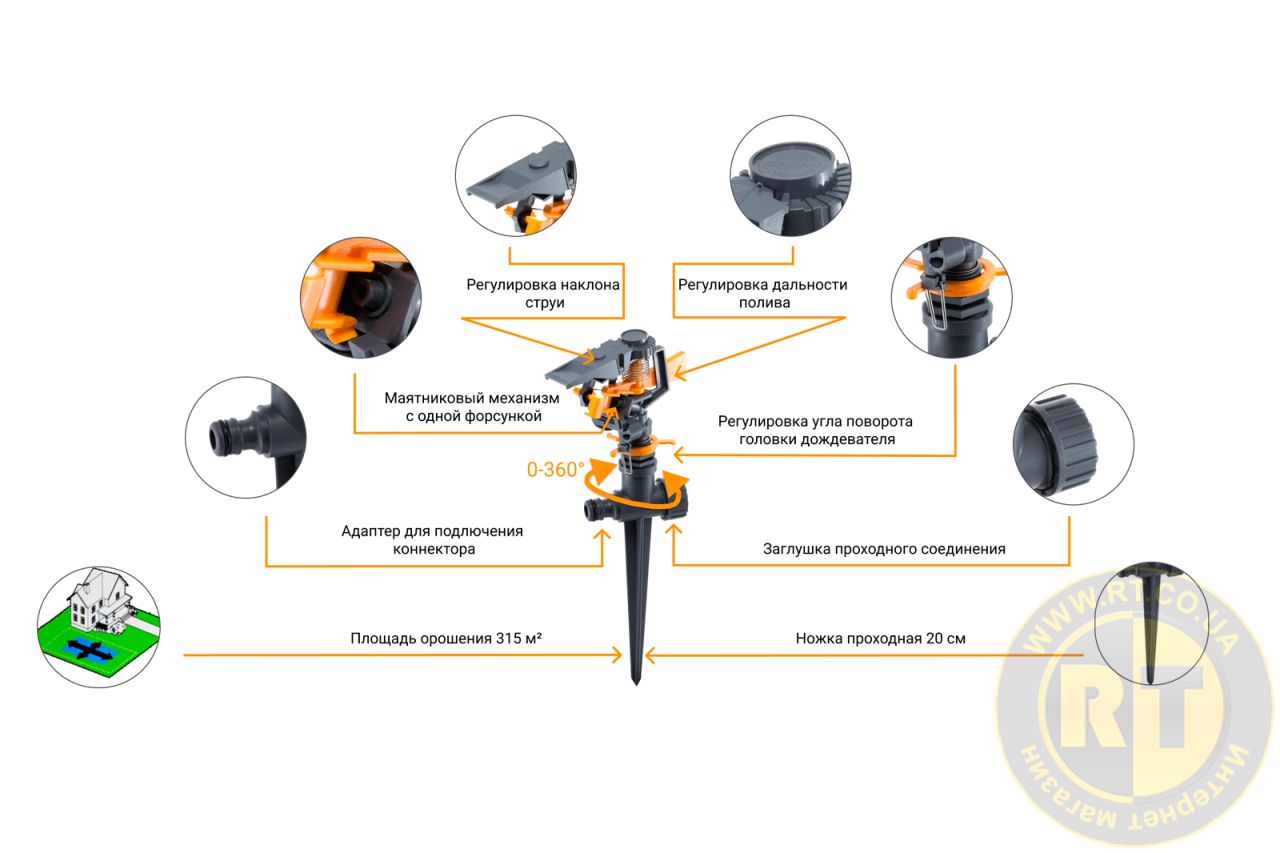 Регулировка наклона струи

Регулировка дальности полива

Маятниковый механизм с одной форсункой

Регулировка угла поворота головки дождевателя

0-360°

Адаптер для подлючения коннектора

Заглушка проходного соединения

Площадь орошения 315 м²

Ножка проходная 20 см

WWW.RT.CO.UA

RT

Интернет магазин