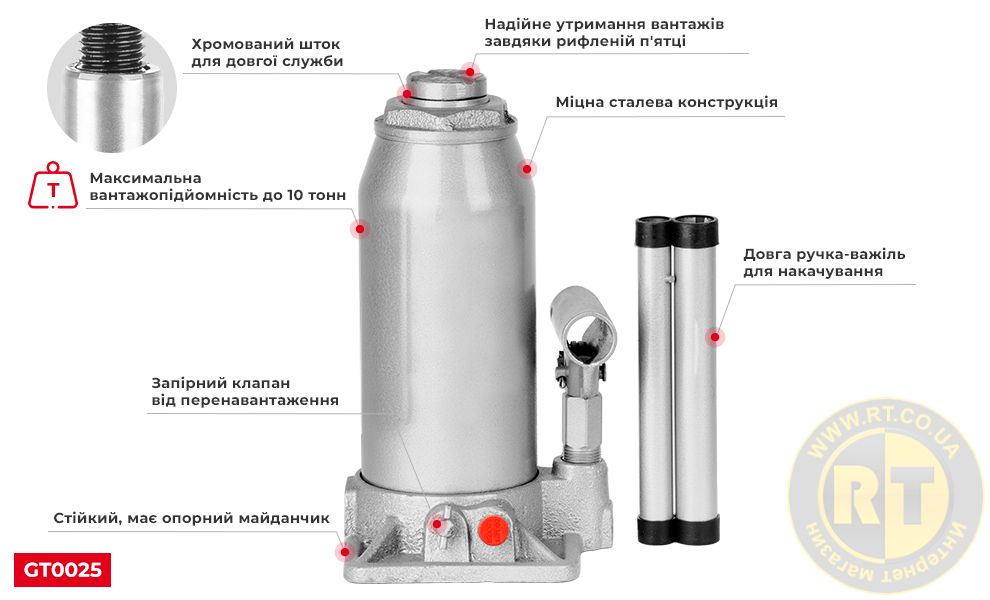 Хромований шток для довгої служби

Надійне утримання вантажів завдяки рифленій п'ятці

Міцна сталева конструкція

T

Максимальна вантажопідйомність до 10 тонн

Довга ручка-важіль для накачування

Запірний клапан від перенавантаження

Стійкий, має опорний майданчик

GT0025

WWW.RT.CO.UA

RT

Интернет магазин