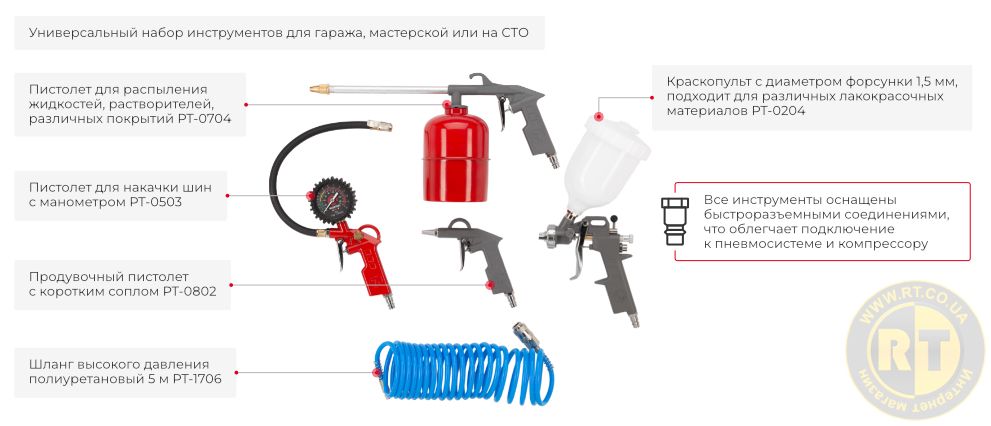 Универсальный набор инструментов для гаража, мастерской или на СТО

Пистолет для распыления жидкостей, растворителей, различных покрытий PT-0704

Пистолет для накачки шин с манометром PT-0503

Продувочный пистолет с коротким соплом PT-0802

Шланг высокого давления полиуретановый 5 м PT-1706

Краскопульт с диаметром форсунки 1,5 мм, подходит для различных лакокрасочных материалов PT-0204

Все инструменты оснащены быстроразъемными соединениями, что облегчает подключение к пневмосистеме и компрессору

WWW.RT.CO.UA
RT
Интернет магазин